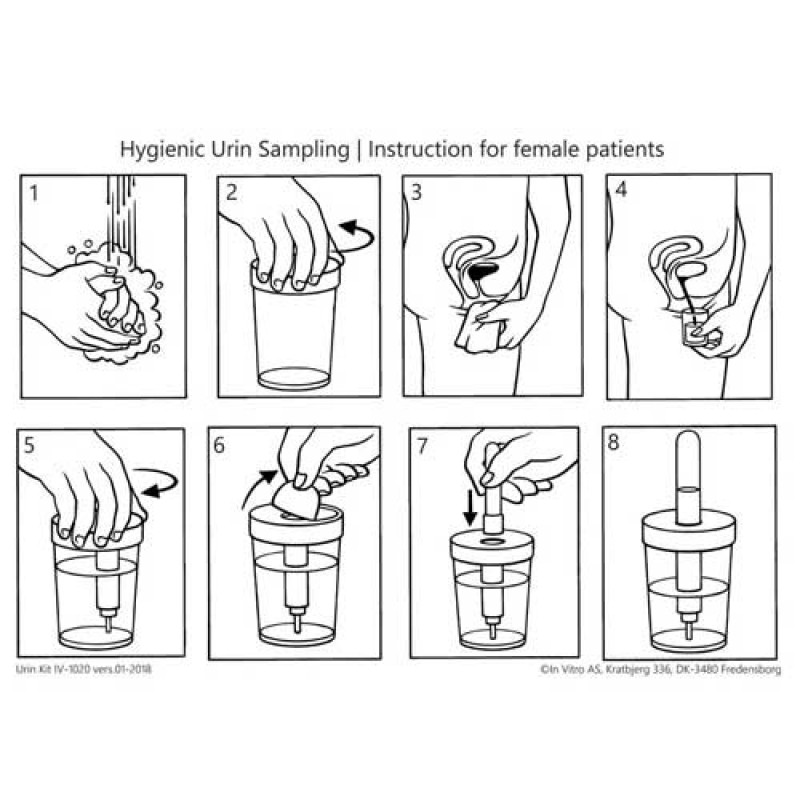 Hygienic Urin Sampling | Instruction for female patients

1

2

3

4

5

6

7

8

Urin Kit IV-1020 vers.01-2018

©In Vitro AS, Kratbjerg 336, DK-3480 Fredensborg